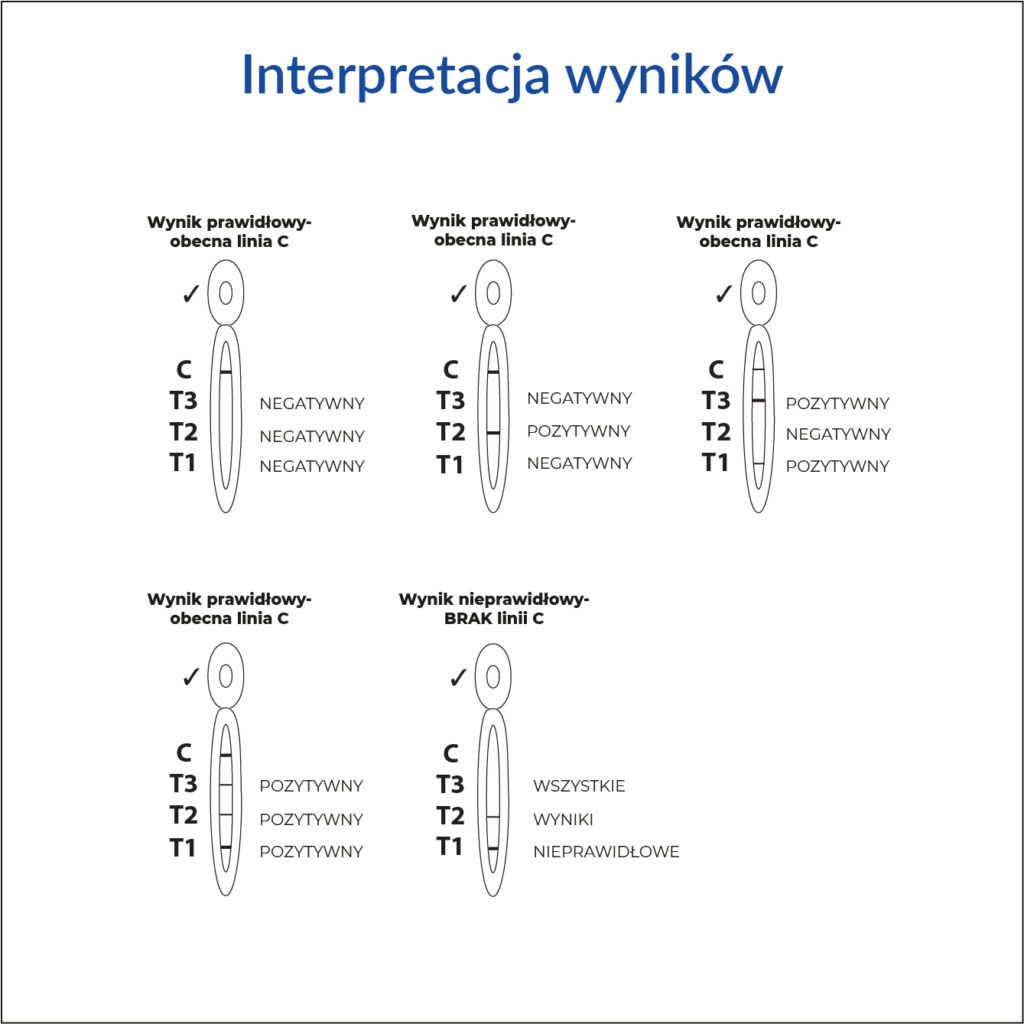 Interpretacja wyników

Wynik prawidłowy- obecna linia C

✓

C
T3 NEGATYWNY
T2 NEGATYWNY
T1 NEGATYWNY

Wynik prawidłowy- obecna linia C

✓

C
T3 NEGATYWNY
T2 POZYTYWNY
T1 NEGATYWNY

Wynik prawidłowy- obecna linia C

✓

C
T3 POZYTYWNY
T2 NEGATYWNY
T1 POZYTYWNY

Wynik prawidłowy- obecna linia C

✓

C
T3 POZYTYWNY
T2 POZYTYWNY
T1 POZYTYWNY

Wynik nieprawidłowy- BRAK linii C

✓

C
T3 WSZYSTKIE
T2 WYNIKI
T1 NIEPRAWIDŁOWE