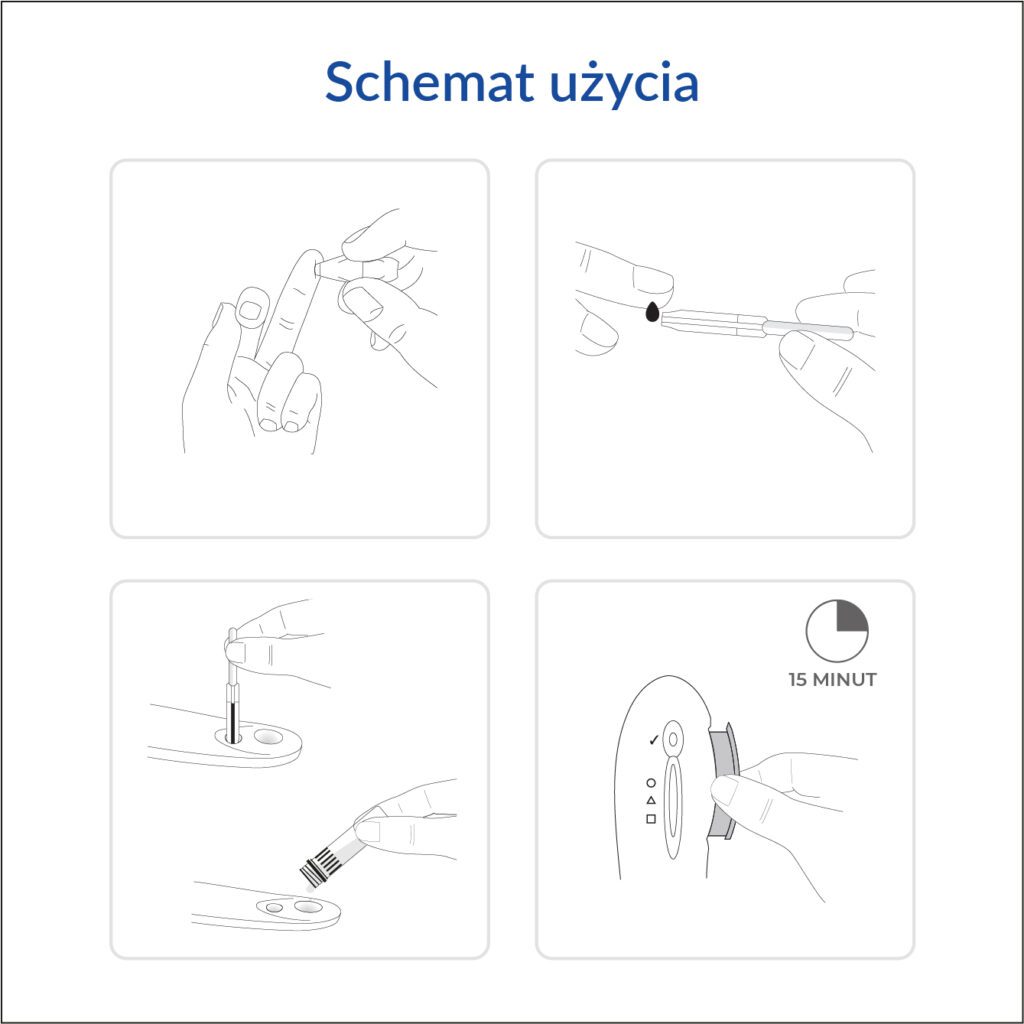 Schemat użycia

15 MINUT

✓
○
△
□